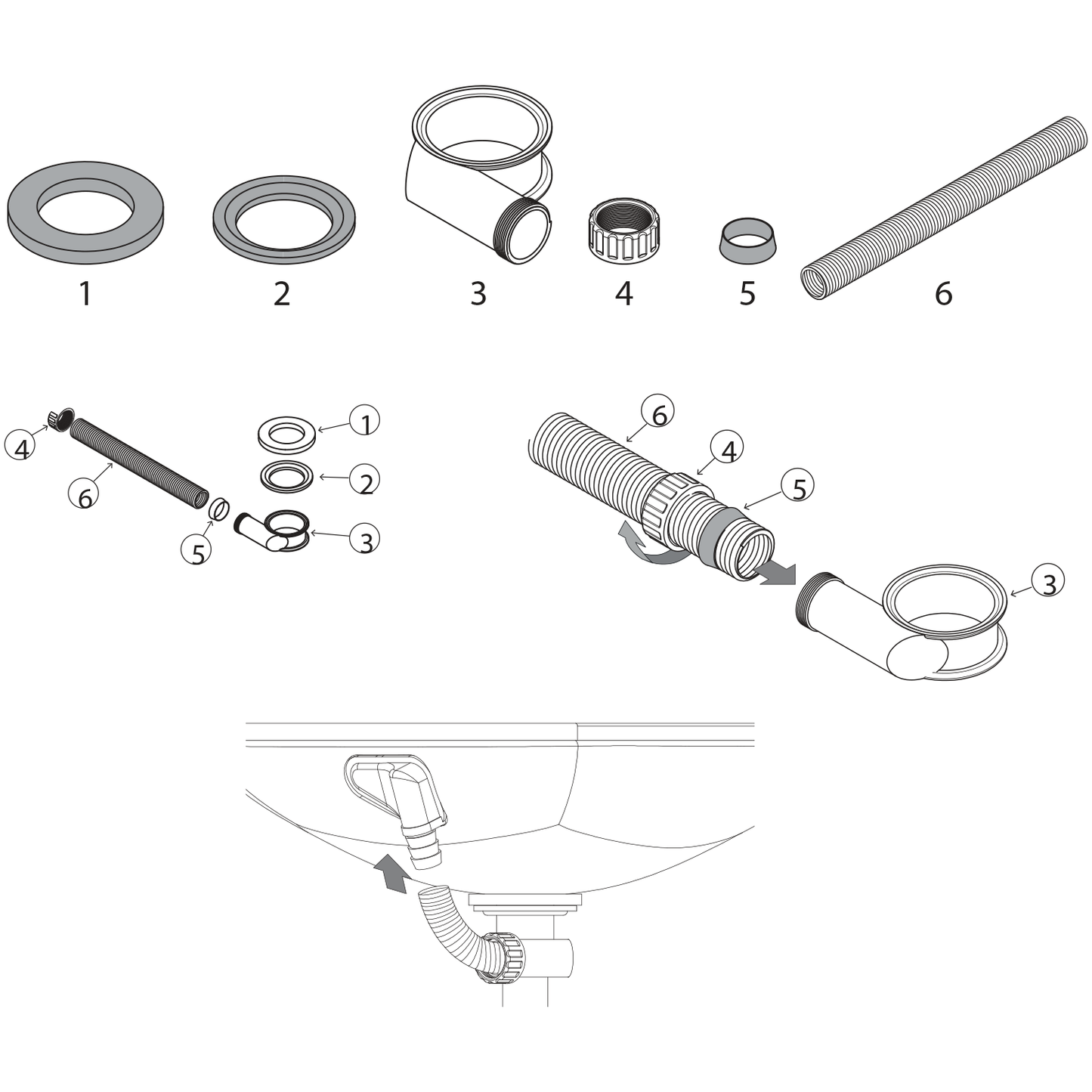 1
2
3
4
5
6

4
6
5
1
2
3

6
4
5
3